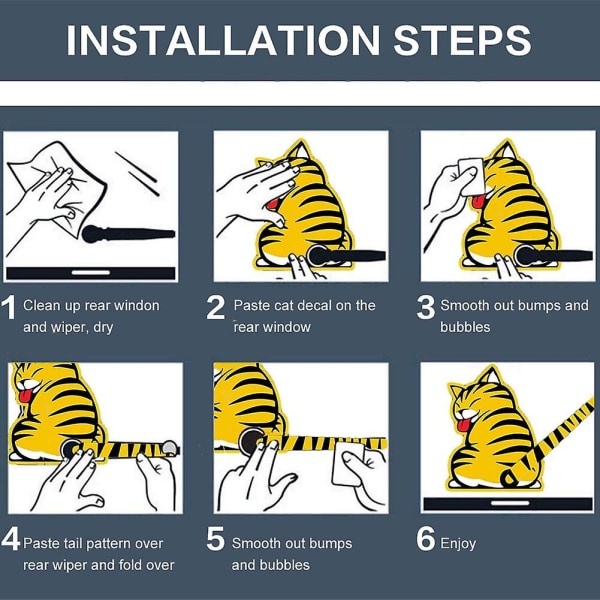 INSTALLATION STEPS

1 Clean up rear windon and wiper, dry

2 Paste cat decal on the rear window

3 Smooth out bumps and bubbles

4 Paste tail pattern over rear wiper and fold over

5 Smooth out bumps and bubbles

6 Enjoy