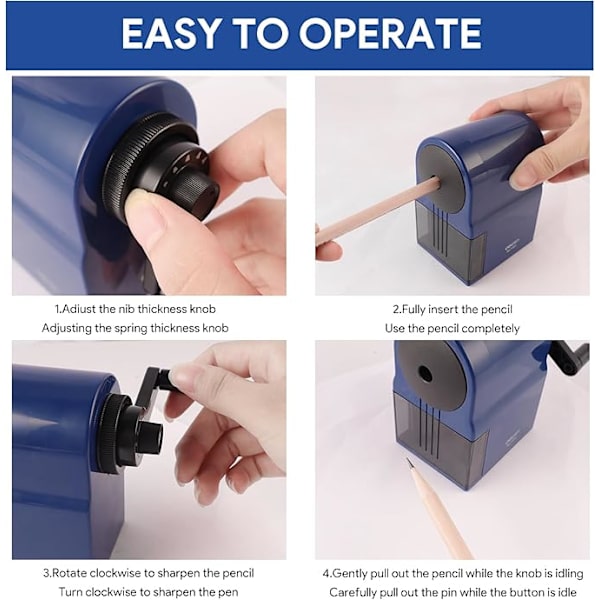 EASY TO OPERATE

1.Adiust the nib thickness knob
Adjusting the spring thickness knob

2.Fully insert the pencil
Use the pencil completely

3.Rotate clockwise to sharpen the pencil
Turn clockwise to sharpen the pen

4.Gently pull out the pencil while the knob is idling
Carefully pull out the pin while the button is idle