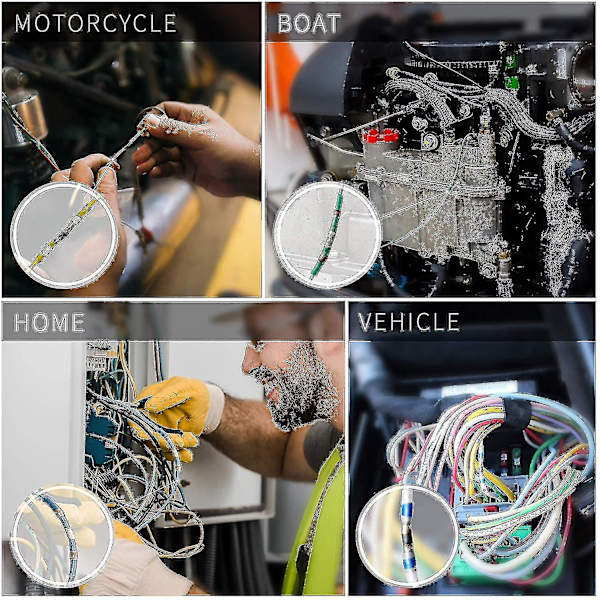 MOTORCYCLE

BOAT

HOME

VEHICLE