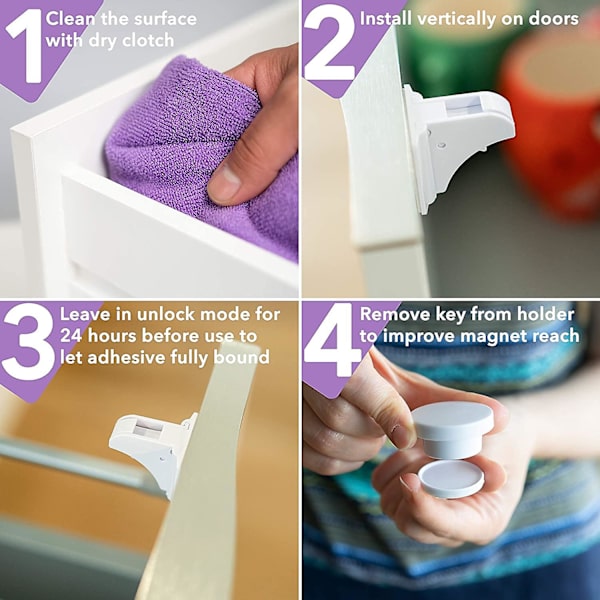 1 Clean the surface with dry clotch

2 Install vertically on doors

3 Leave in unlock mode for 24 hours before use to let adhesive fully bound

4 Remove key from holder to improve magnet reach