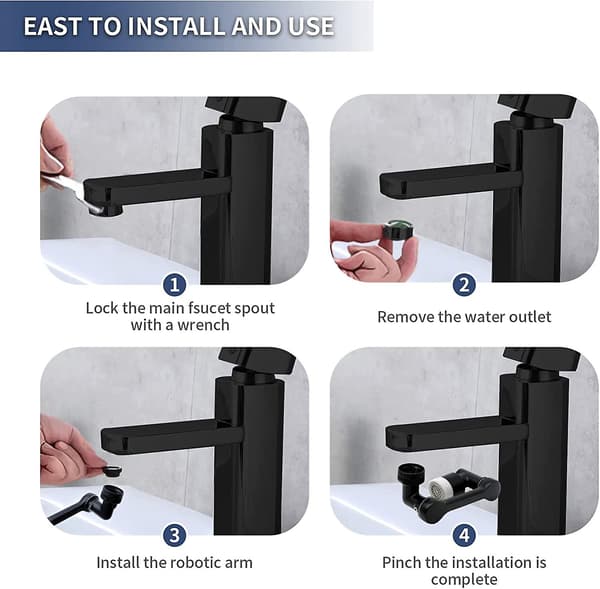 EAST TO INSTALL AND USE

1
Lock the main fsucet spout with a wrench

2
Remove the water outlet

3
Install the robotic arm

4
Pinch the installation is complete