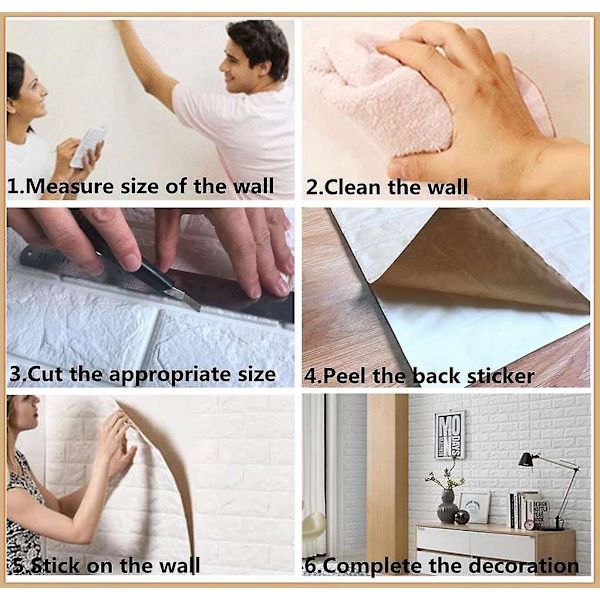 1.Measure size of the wall

2.Clean the wall

3.Cut the appropriate size

4.Peel the back sticker

5.Stick on the wall

MO N DAYS

6.Complete the decoration