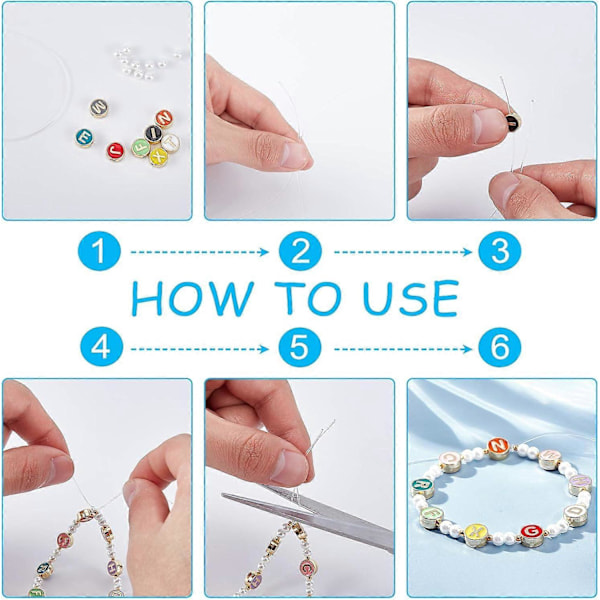 1
2
3
HOW TO USE
4
5
6