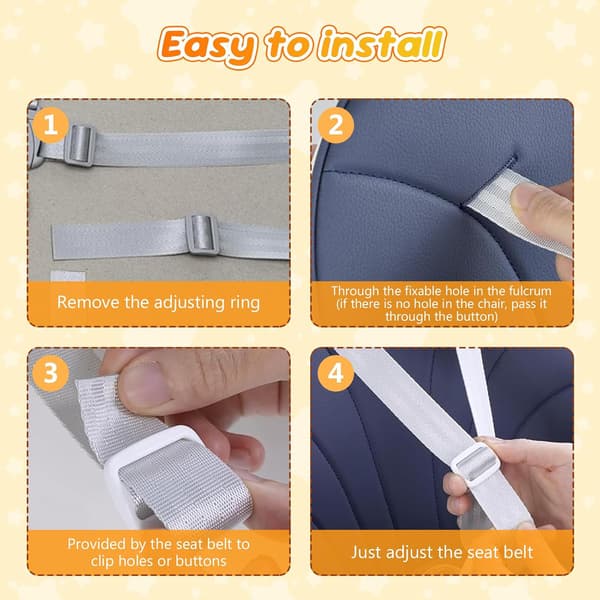 Easy to install

1

Remove the adjusting ring

2

Through the fixable hole in the fulcrum (if there is no hole in the chair, pass it through the button)

3

Provided by the seat belt to clip holes or buttons

4

Just adjust the seat belt