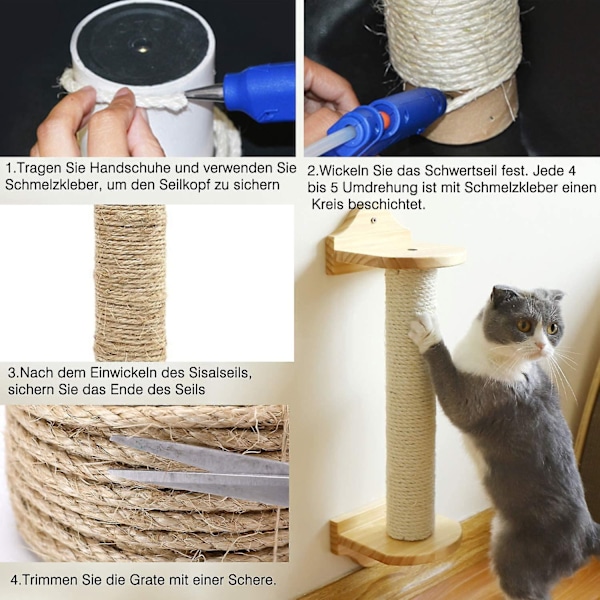 1.Tragen Sie Handschuhe und verwenden Sie Schmelzkleber, um den Seilkopf zu sichern

2.Wickeln Sie das Schwertseil fest. Jede 4 bis 5 Umdrehung ist mit Schmelzkleber einen Kreis beschichtet.

3.Nach dem Einwickeln des Sisalseils, sichern Sie das Ende des Seils

4.Trimmen Sie die Grate mit einer Schere.