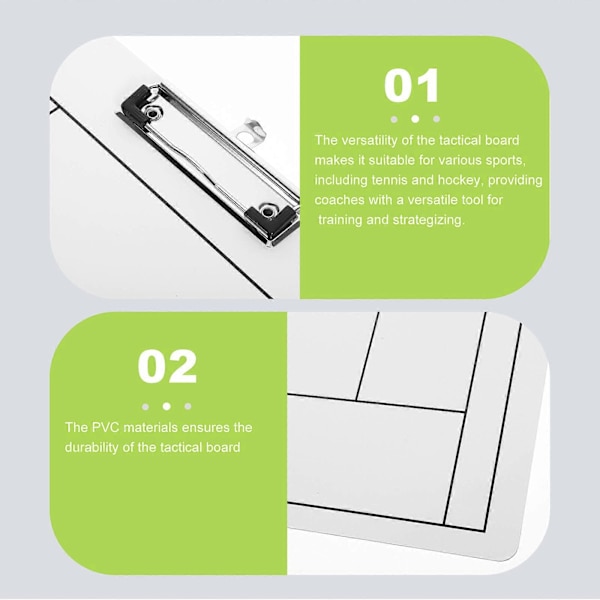 01

The versatility of the tactical board makes it suitable for various sports, including tennis and hockey, providing coaches with a versatile tool for training and strategizing.

02

The PVC materials ensures the durability of the tactical board