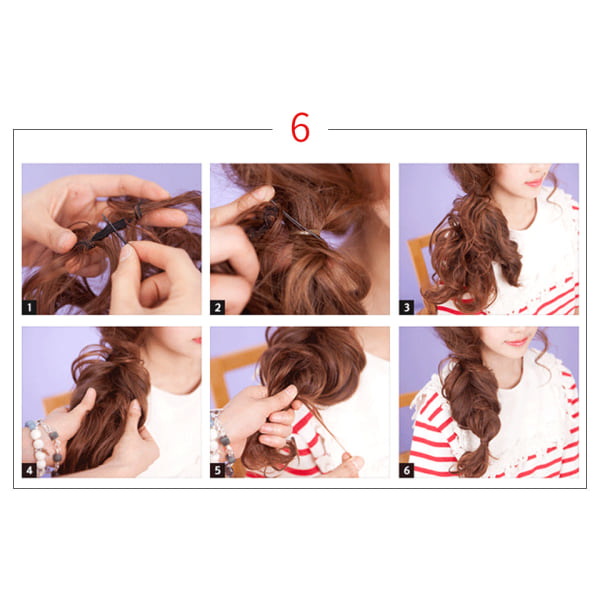 6

1

2

3

4

5

6