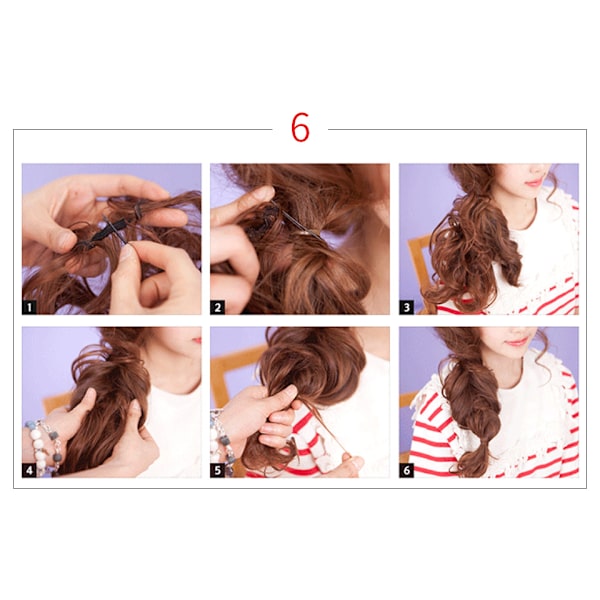 6

1

2

3

4

5

6