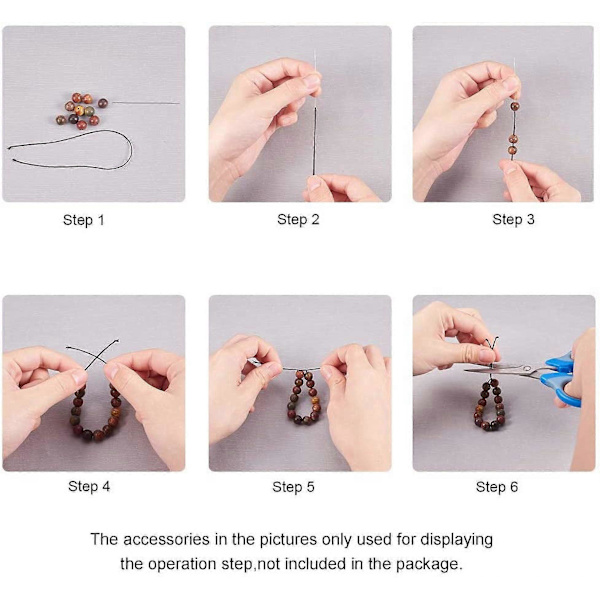 Step 1

Step 2

Step 3

Step 4

Step 5

Step 6

The accessories in the pictures only used for displaying the operation step,not included in the package.