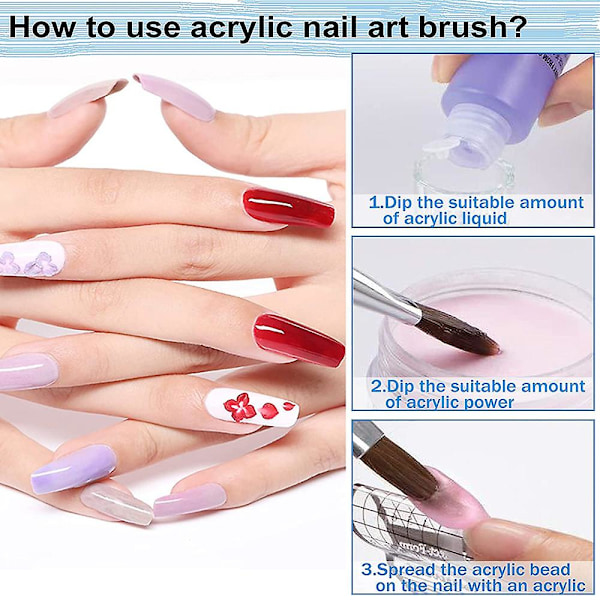 How to use acrylic nail art brush?

1.Dip the suitable amount of acrylic liquid

2.Dip the suitable amount of acrylic power

3.Spread the acrylic bead on the nail with an acrylic