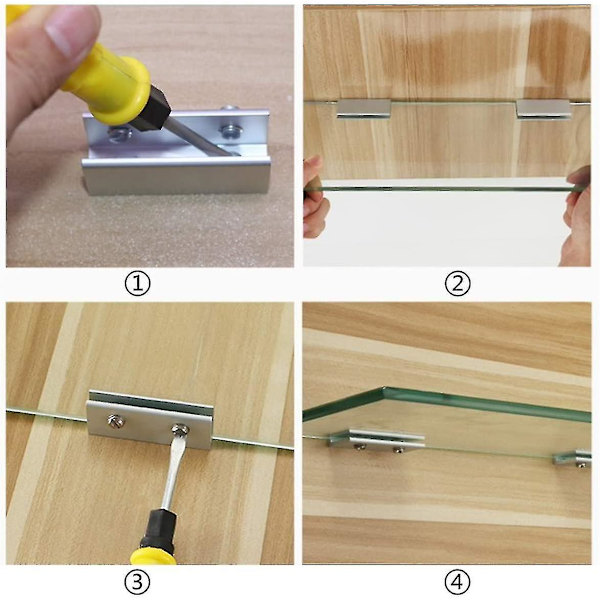 ①

②

③

④