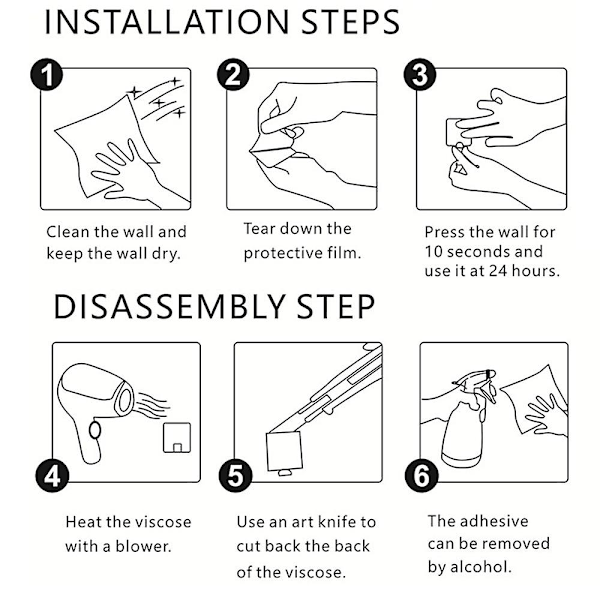 INSTALLATION STEPS

1
Clean the wall and keep the wall dry.

2
Tear down the protective film.

3
Press the wall for 10 seconds and use it at 24 hours.

DISASSEMBLY STEP

4
Heat the viscose with a blower.

5
Use an art knife to cut back the back of the viscose.

6
The adhesive can be removed by alcohol.