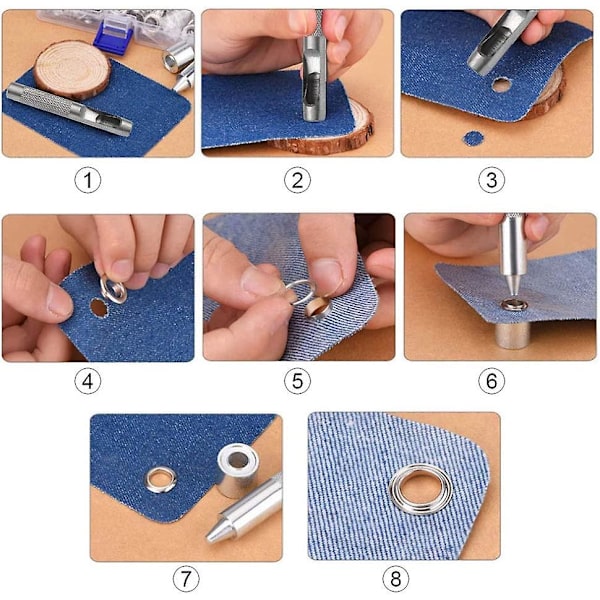 1

2

3

4

5

6

7

8