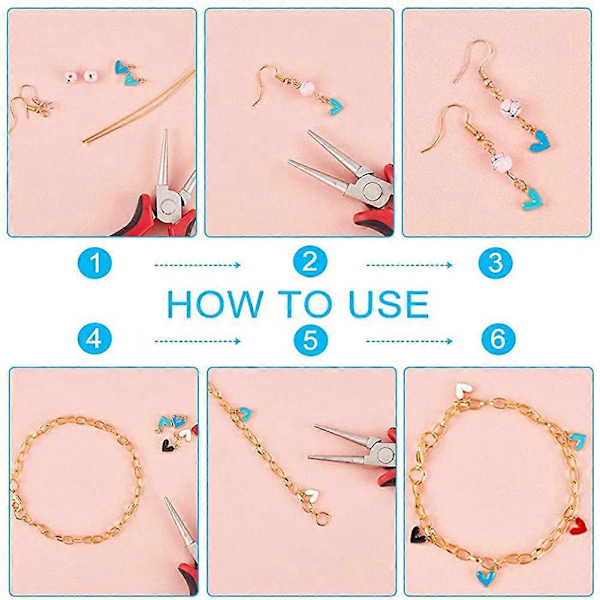 1
2
3
HOW TO USE
4
5
6