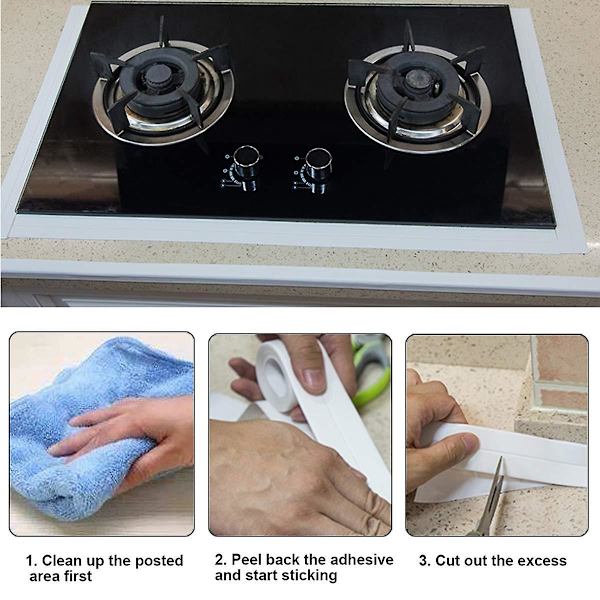 1. Clean up the posted area first

2. Peel back the adhesive and start sticking

3. Cut out the excess