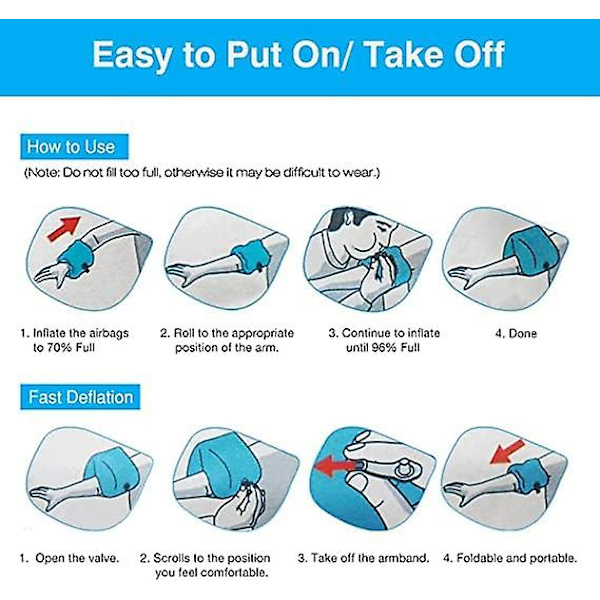 Easy to Put On/ Take Off

How to Use

(Note: Do not fill too full, otherwise it may be difficult to wear.)

1. Inflate the airbags to 70% Full

2. Roll to the appropriate position of the arm.

3. Continue to inflate until 96% Full

4. Done

Fast Deflation

1. Open the valve.

2. Scrolls to the position you feel comfortable.

3. Take off the armband.

4. Foldable and portable.