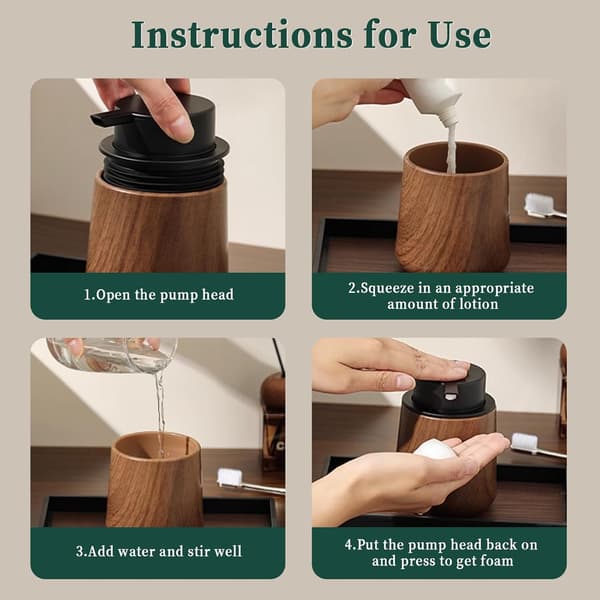 Instructions for Use

1.Open the pump head

2.Squeeze in an appropriate amount of lotion

3.Add water and stir well

4.Put the pump head back on and press to get foam