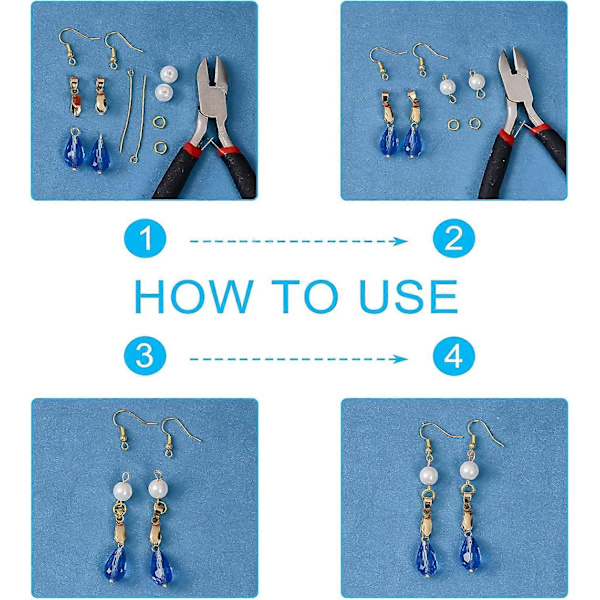 1

2

HOW TO USE

3

4