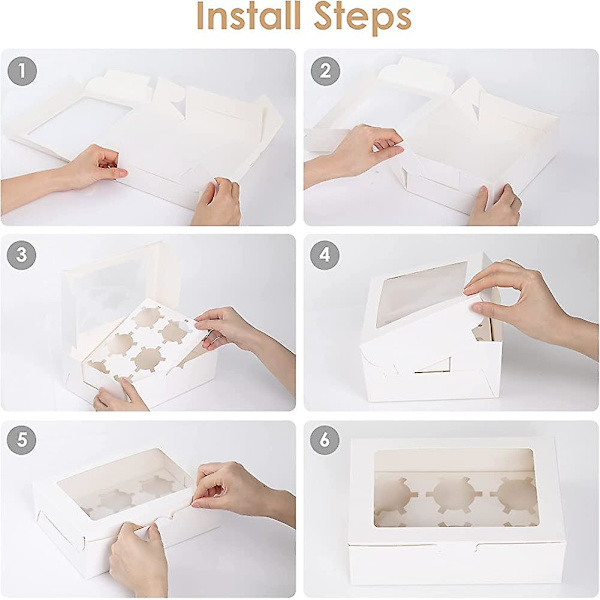 Install Steps

1

2

3

4

5

6