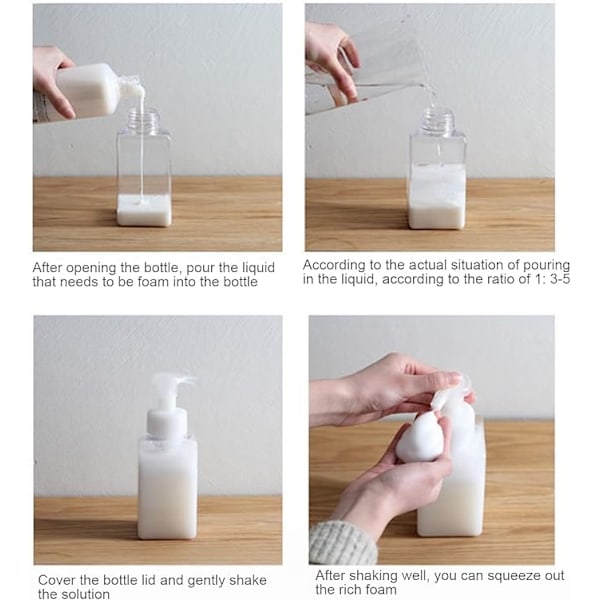 After opening the bottle, pour the liquid that needs to be foam into the bottle

According to the actual situation of pouring in the liquid, according to the ratio of 1: 3-5

Cover the bottle lid and gently shake the solution

After shaking well, you can squeeze out the rich foam