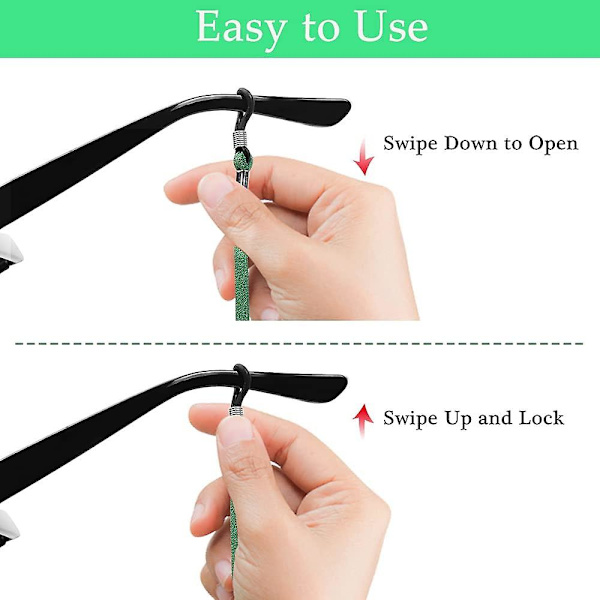 Easy to Use

Swipe Down to Open

Swipe Up and Lock