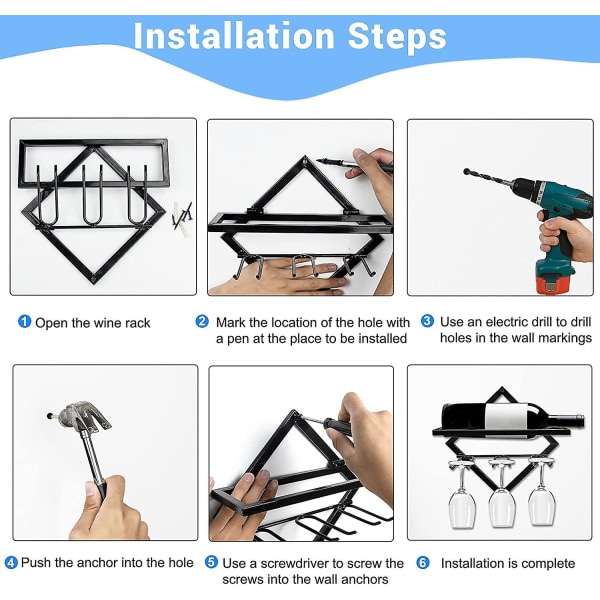 Installation Steps

1 Open the wine rack

2 Mark the location of the hole with a pen at the place to be installed

3 Use an electric drill to drill holes in the wall markings

4 Push the anchor into the hole

5 Use a screwdriver to screw the screws into the wall anchors

6 Installation is complete