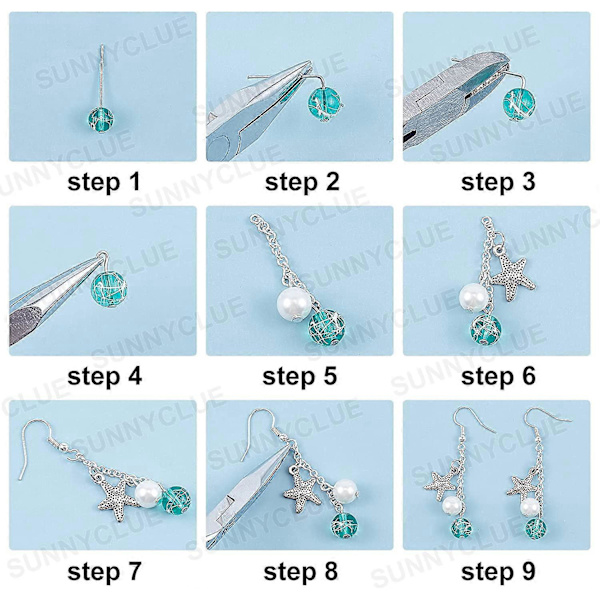 SUNNYCLUE

step 1
step 2
step 3
step 4
step 5
step 6
step 7
step 8
step 9