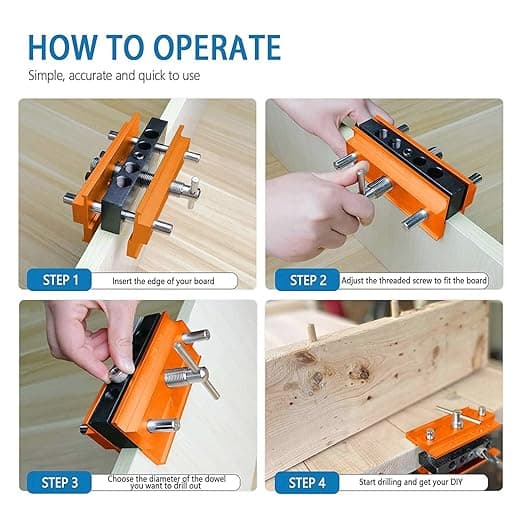 HOW TO OPERATE

Simple, accurate and quick to use

STEP 1 Insert the edge of your board

STEP 2 Adjust the threaded screw to fit the board

STEP 3 Choose the diameter of the dowel you want to drill out

STEP 4 Start drilling and get your DIY