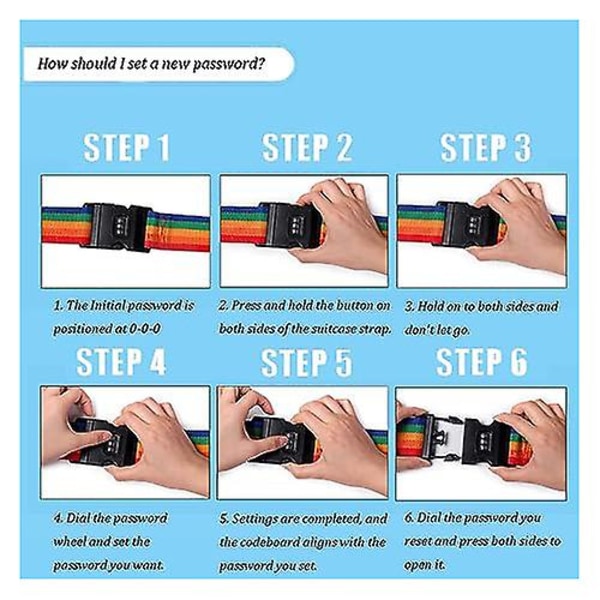 How should I set a new password?

STEP 1

1. The Initial password is positioned at 0-0-0

STEP 2

2. Press and hold the button on both sides of the suitcase strap.

STEP 3

3. Hold on to both sides and don't let go.

STEP 4

4. Dial the password wheel and set the password you want.

STEP 5

5. Settings are completed, and the codeboard aligns with the password you set.

STEP 6

6. Dial the password you reset and press both sides to open it.