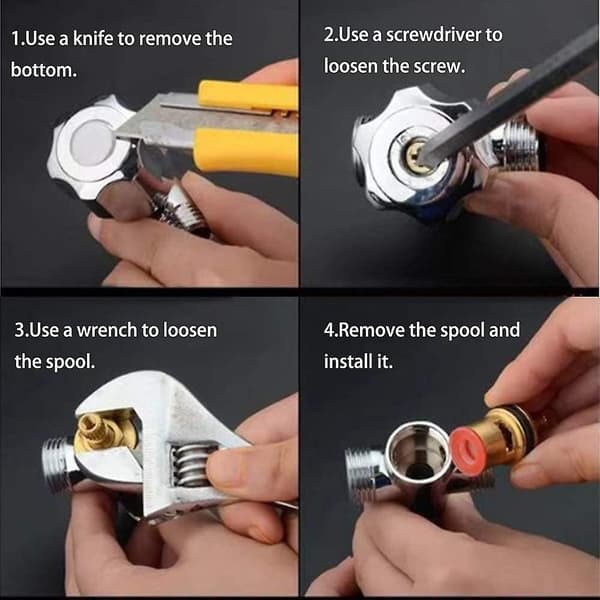 1.Use a knife to remove the bottom.

2.Use a screwdriver to loosen the screw.

3.Use a wrench to loosen the spool.

4.Remove the spool and install it.