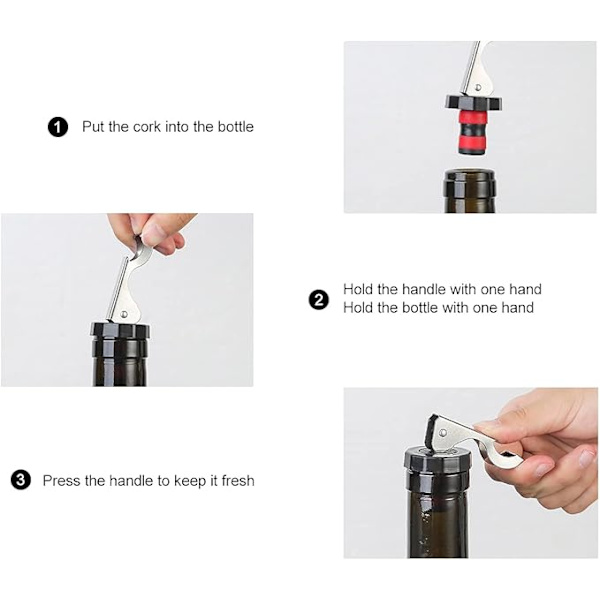 1 Put the cork into the bottle

2 Hold the handle with one hand
Hold the bottle with one hand

3 Press the handle to keep it fresh