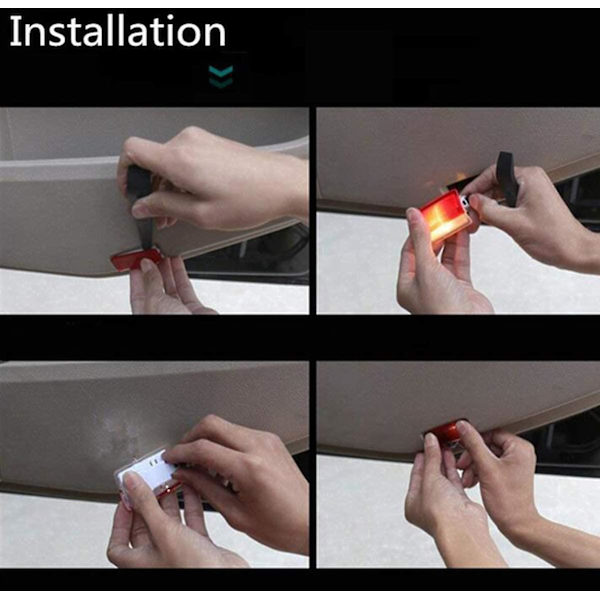 Installation