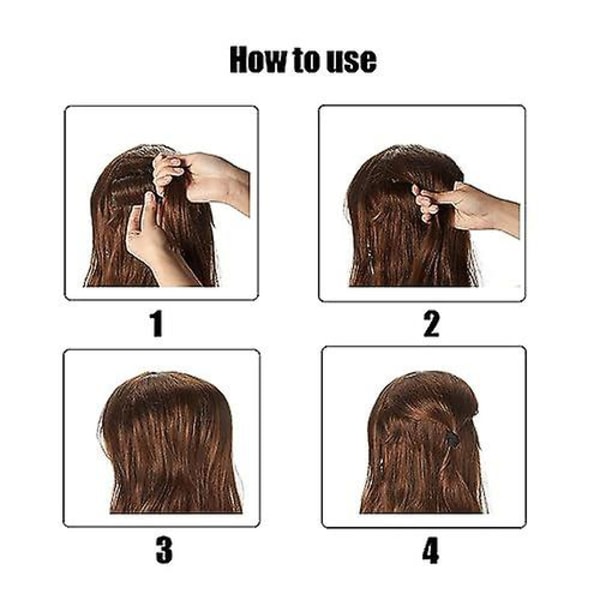 How to use

1

2

3

4