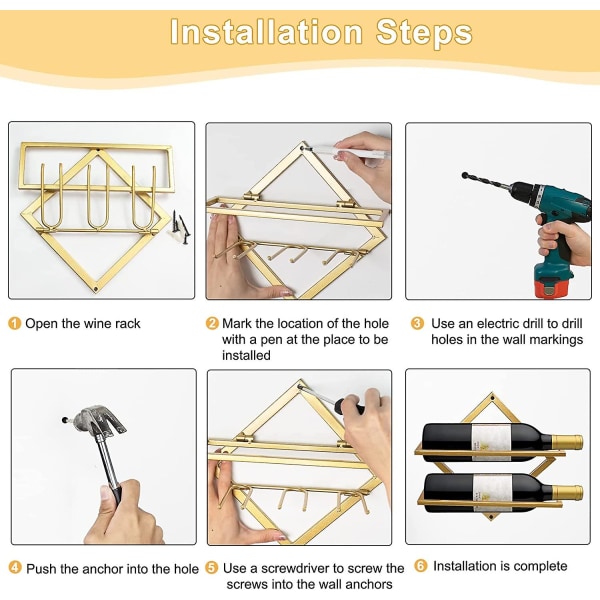 Installation Steps

1 Open the wine rack

2 Mark the location of the hole with a pen at the place to be installed

3 Use an electric drill to drill holes in the wall markings

4 Push the anchor into the hole

5 Use a screwdriver to screw the screws into the wall anchors

6 Installation is complete