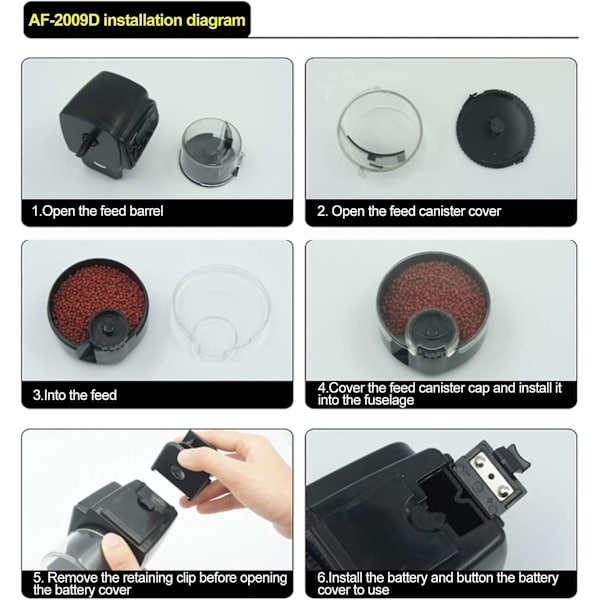 AF-2009D installation diagram

1.Open the feed barrel

2. Open the feed canister cover

3.Into the feed

4.Cover the feed canister cap and install it into the fuselage

5. Remove the retaining clip before opening the battery cover

6.Install the battery and button the battery cover to use