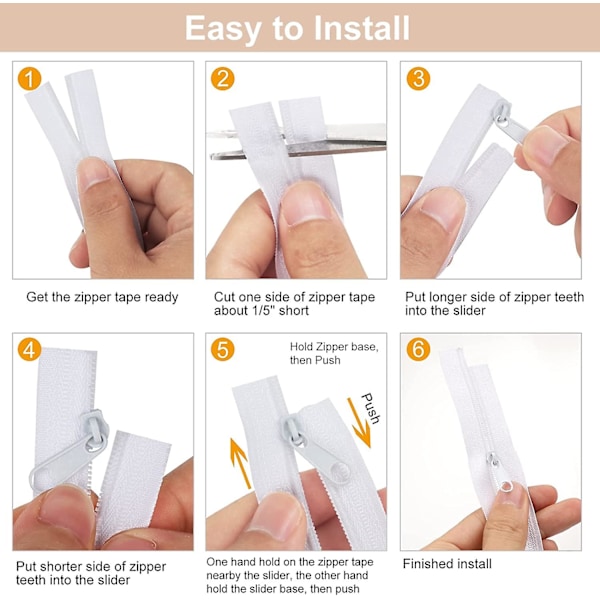 Easy to Install

1

Get the zipper tape ready

2

Cut one side of zipper tape about 1/5" short

3

Put longer side of zipper teeth into the slider

4

Put shorter side of zipper teeth into the slider

5

Hold Zipper base, then Push

Push

One hand hold on the zipper tape nearby the slider, the other hand hold the slider base, then push

6

Finished install