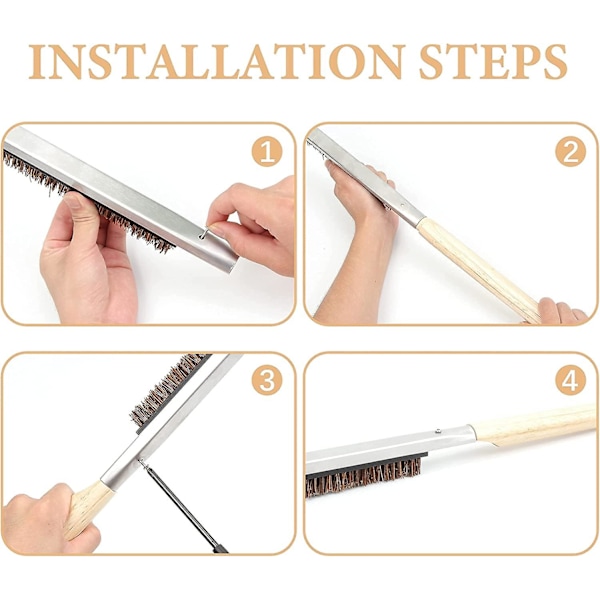 INSTALLATION STEPS

1

2

3

4