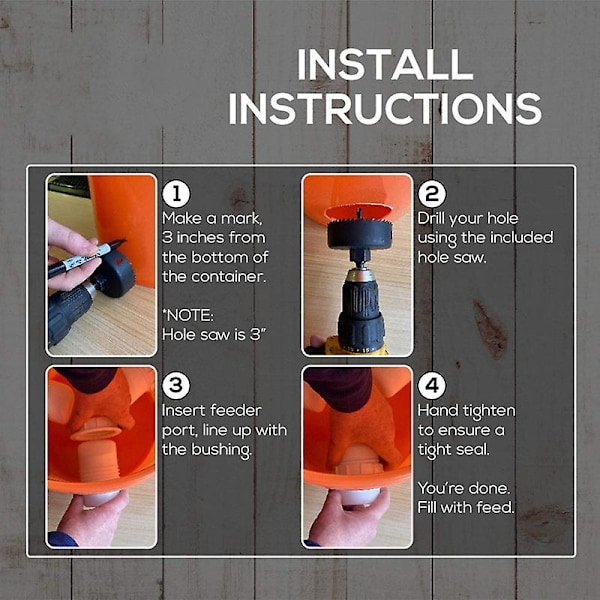 INSTALL INSTRUCTIONS

1
Make a mark, 3 inches from the bottom of the container.

*NOTE: Hole saw is 3"

2
Drill your hole using the included hole saw.

3
Insert feeder port, line up with the bushing.

4
Hand tighten to ensure a tight seal.

You're done. Fill with feed.