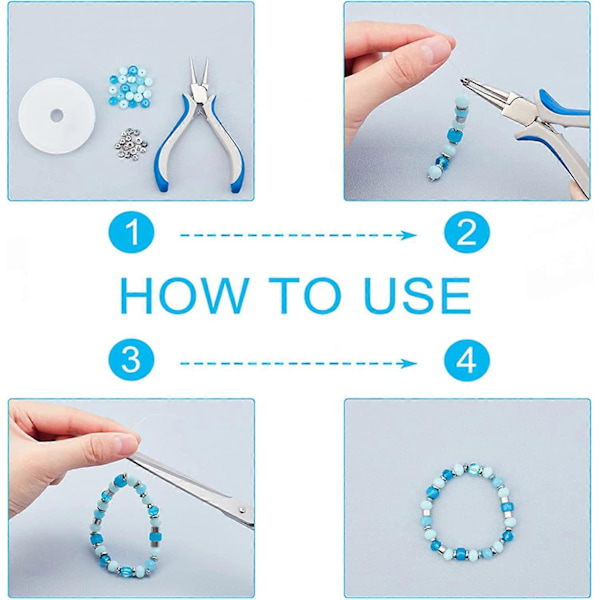 1

2

HOW TO USE

3

4