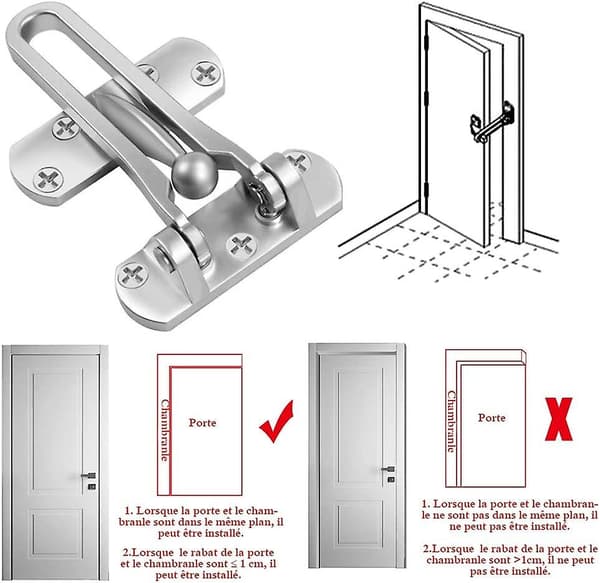 Chambranle

Porte

1. Lorsque la porte et le chambranle sont dans le même plan, il peut être installé.

2.Lorsque le rabat de la porte et le chambranle sont ≤ 1 cm, il peut être installé.

Chambranle

Porte

X

1. Lorsque la porte et le chambranle ne sont pas dans le même plan, il ne peut pas être installé.

2.Lorsque le rabat de la porte et le chambranle sont >1cm, il ne peut pas être installé.