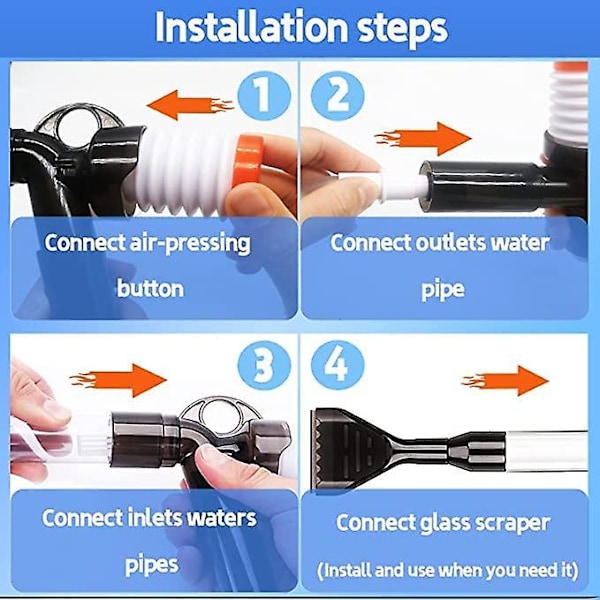 Installation steps

1

Connect air-pressing button

2

Connect outlets water pipe

3

Connect inlets waters pipes

4

Connect glass scraper
(Install and use when you need it)