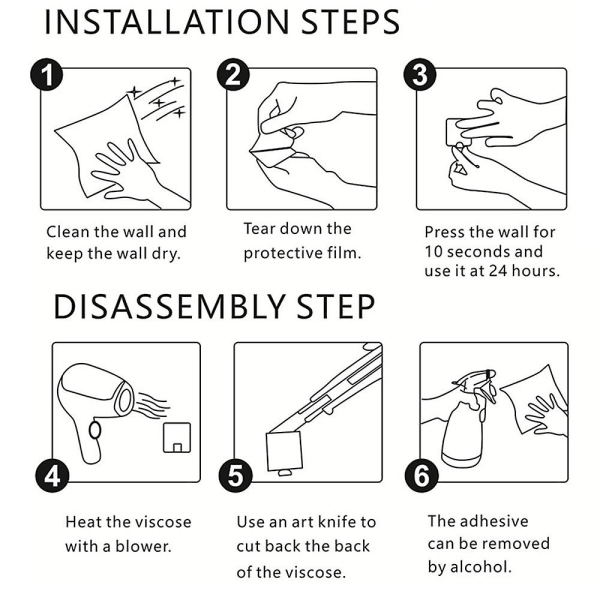 INSTALLATION STEPS

1

Clean the wall and keep the wall dry.

2

Tear down the protective film.

3

Press the wall for 10 seconds and use it at 24 hours.

DISASSEMBLY STEP

4

Heat the viscose with a blower.

5

Use an art knife to cut back the back of the viscose.

6

The adhesive can be removed by alcohol.