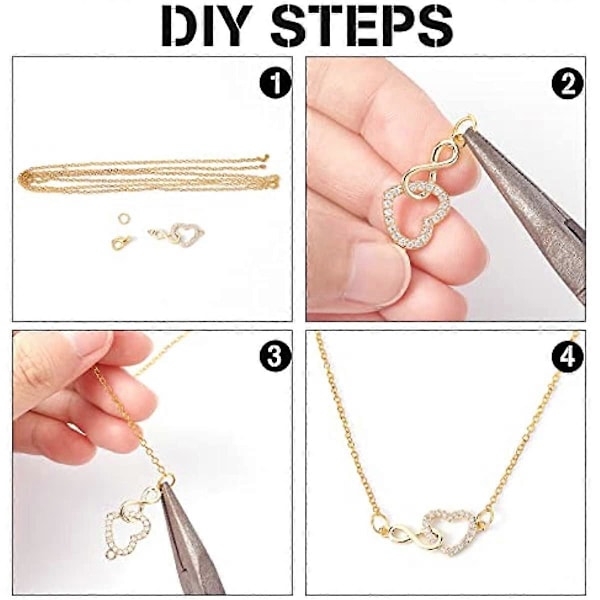 DIY STEPS

1

2

3

4