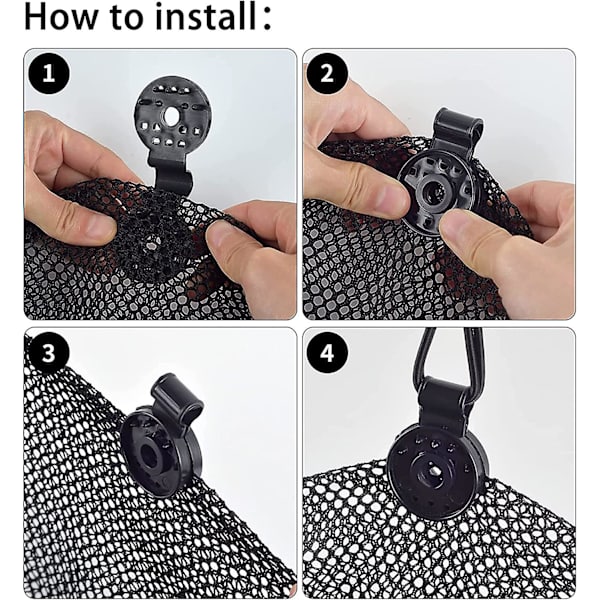 How to install:

1

2

3

4