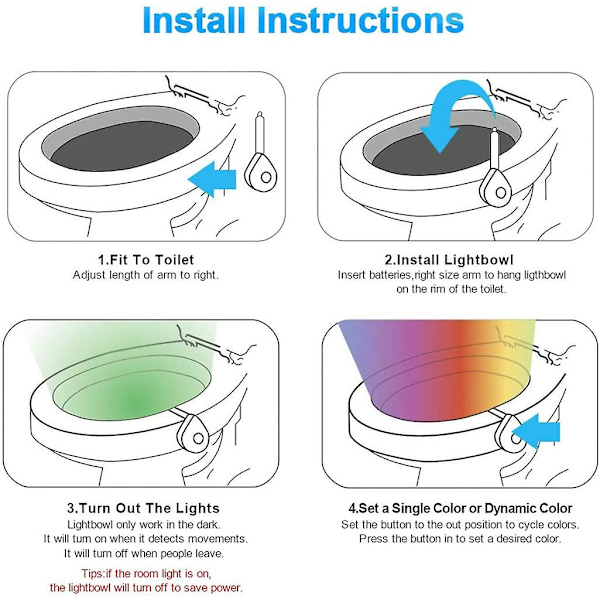 Install Instructions

1.Fit To Toilet
Adjust length of arm to right.

2.Install Lightbowl
Insert batteries,right size arm to hang ligthbowl on the rim of the toilet.

3.Turn Out The Lights
Lightbowl only work in the dark.
It will turn on when it detects movements.
It will turn off when people leave.

Tips:if the room light is on, the lightbowl will turn off to save power.

4.Set a Single Color or Dynamic Color
Set the button to the out position to cycle colors.
Press the button in to set a desired color.