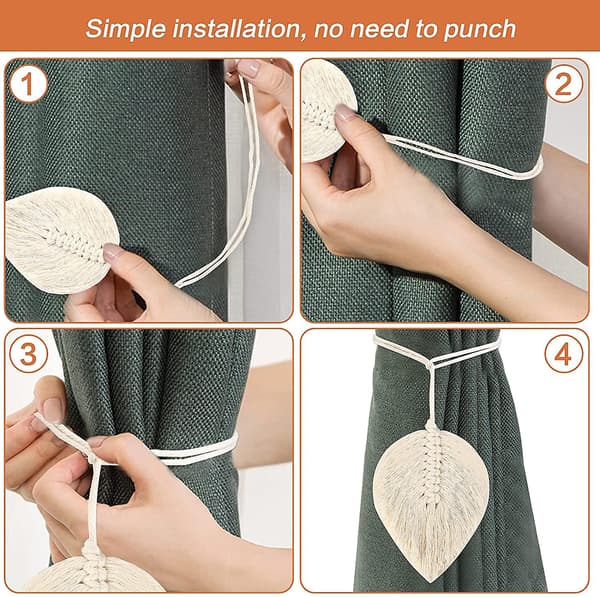 Simple installation, no need to punch

1

2

3

4