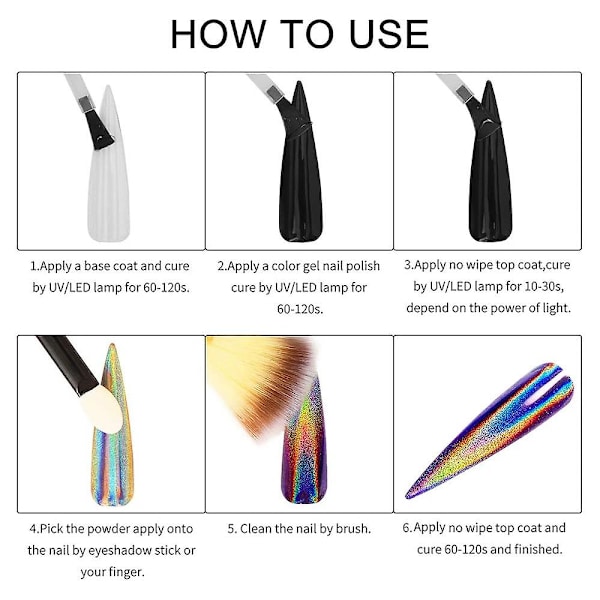 HOW TO USE

1.Apply a base coat and cure by UV/LED lamp for 60-120s.

2.Apply a color gel nail polish cure by UV/LED lamp for 60-120s.

3.Apply no wipe top coat,cure by UV/LED lamp for 10-30s, depend on the power of light.

4.Pick the powder apply onto the nail by eyeshadow stick or your finger.

5. Clean the nail by brush.

6.Apply no wipe top coat and cure 60-120s and finished.