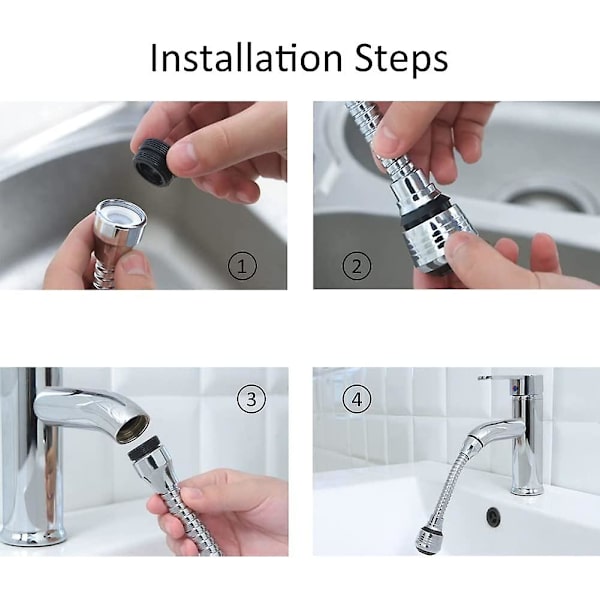 Installation Steps

①

②

③

④