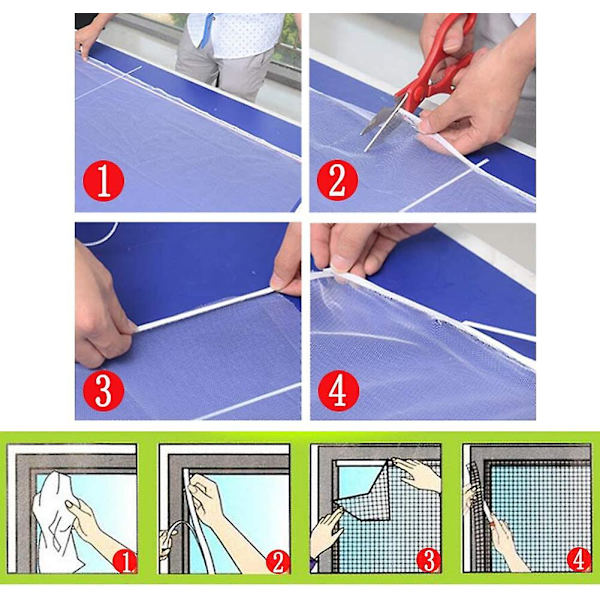 1
2
3
4
1
2
3
4