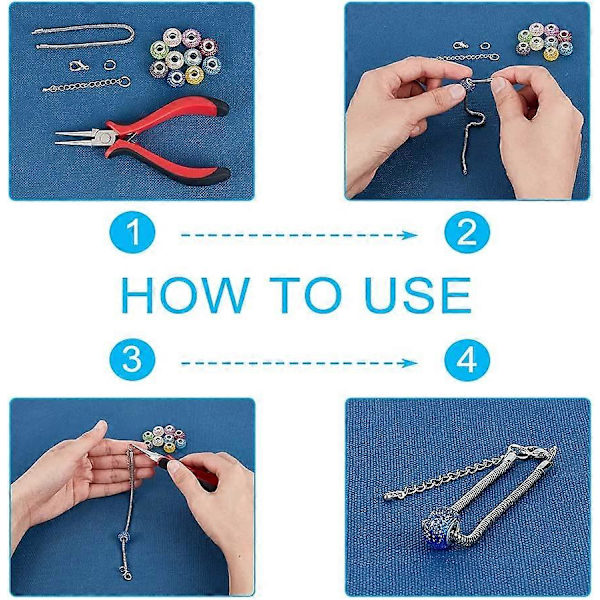 1

2

HOW TO USE

3

4